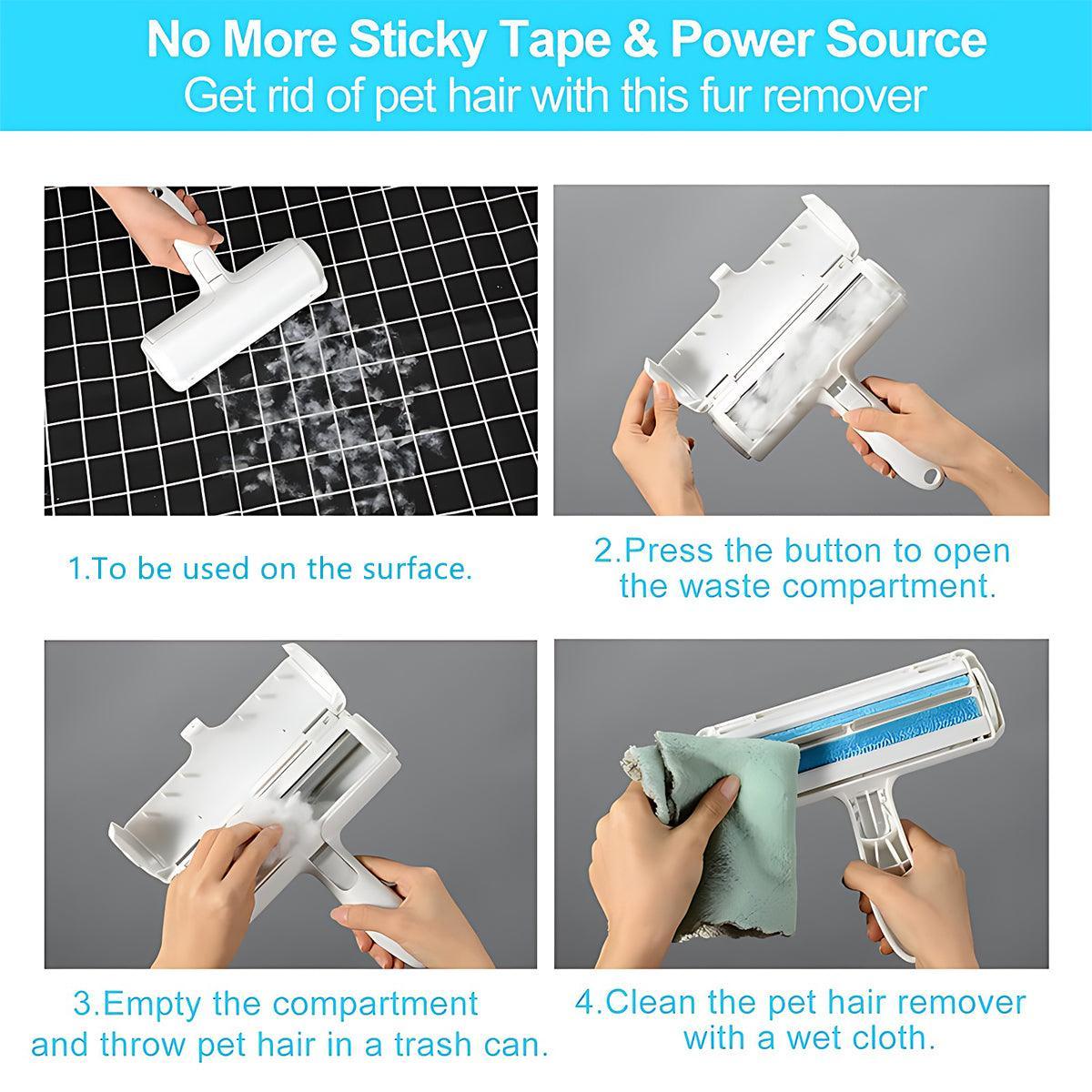 No More Sticky Tape & Power Source
Get rid of pet hair with this fur remover

1.To be used on the surface.

2.Press the button to open the waste compartment.

3.Empty the compartment and throw pet hair in a trash can.

4.Clean the pet hair remover with a wet cloth.